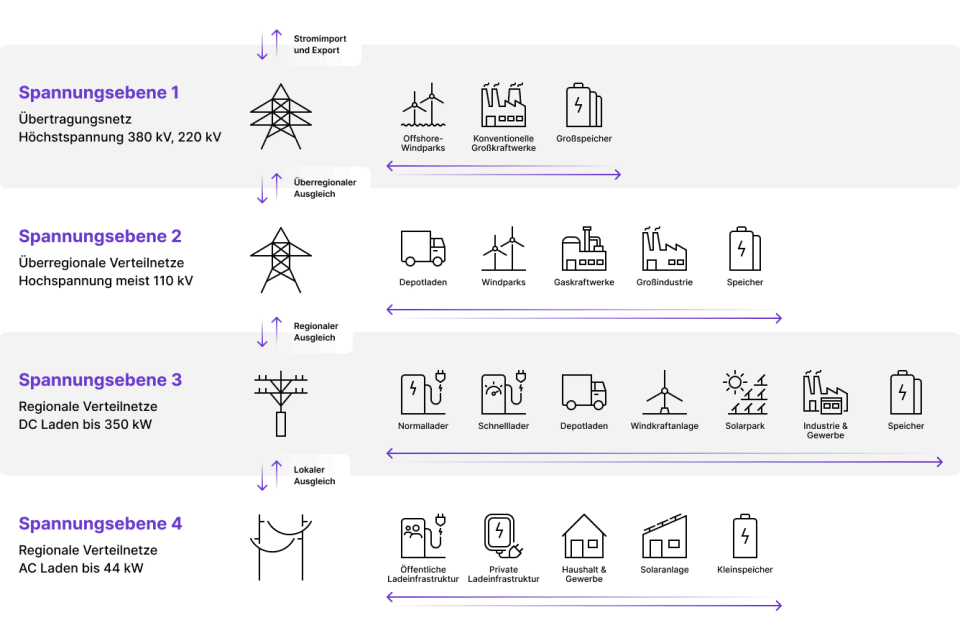 Stromimport und Export

Spannungsebene 1
Übertragungsnetz
Höchstspannung 380 kV, 220 kV

Offshore-Windparks
Konventionelle Großkraftwerke
Großspeicher

Überregionaler Ausgleich

Spannungsebene 2
Überregionale Verteilnetze
Hochspannung meist 110 kV

Depotladen
Windparks
Gaskraftwerke
Großindustrie
Speicher

Regionaler Ausgleich

Spannungsebene 3
Regionale Verteilnetze
DC Laden bis 350 kW

Normallader
Schnelllader
Depotladen
Windkraftanlage
Solarpark
Industrie & Gewerbe
Speicher

Lokaler Ausgleich

Spannungsebene 4
Regionale Verteilnetze
AC Laden bis 44 kW

Öffentliche Ladeinfrastruktur
Private Ladeinfrastruktur
Haushalt & Gewerbe
Solaranlage
Kleinspeicher